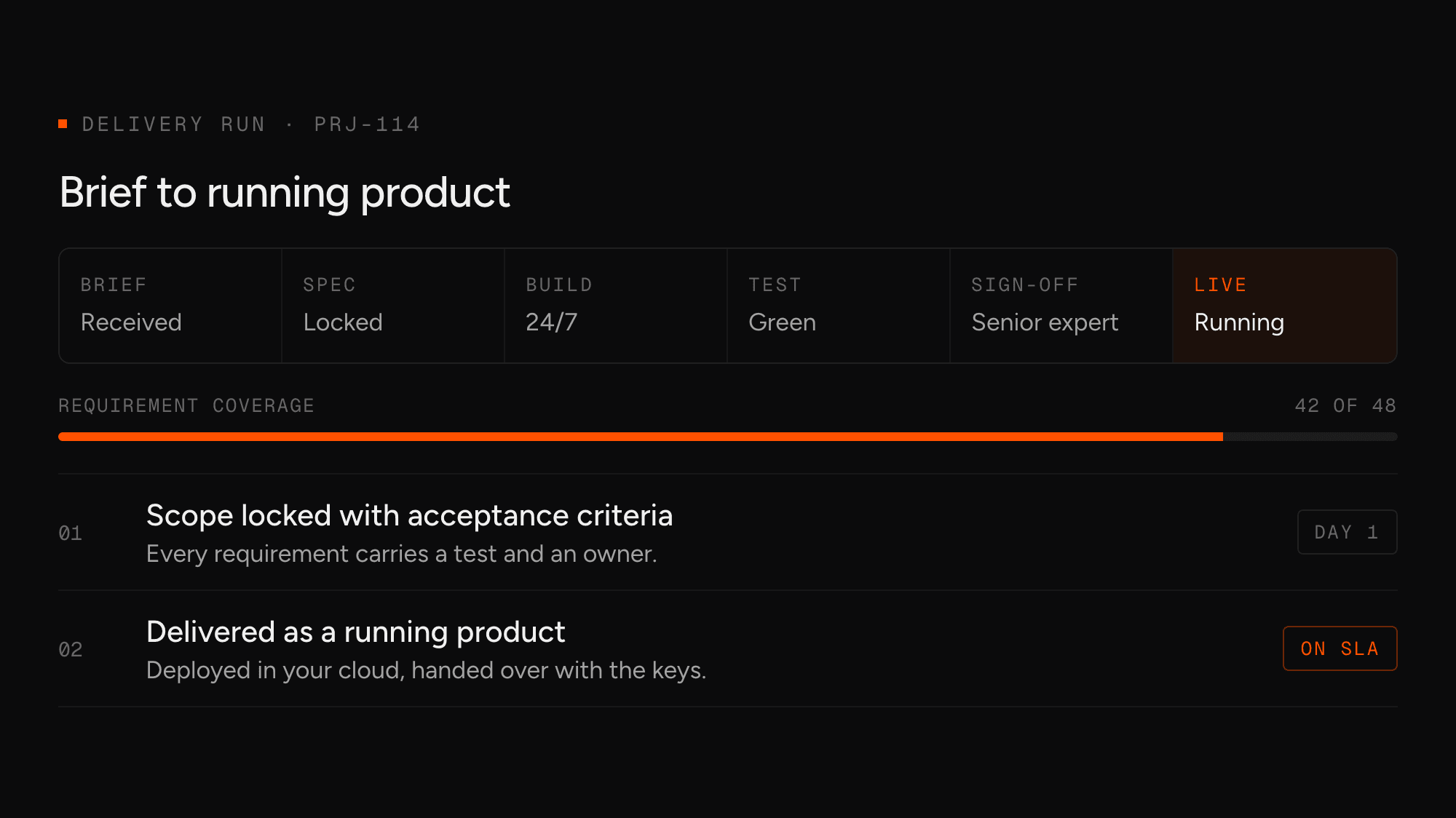 DELIVERY RUN · PRJ-114

Brief to running product

BRIEF
Received

SPEC
Locked

BUILD
24/7

TEST
Green

SIGN-OFF
Senior expert

LIVE
Running

REQUIREMENT COVERAGE

42 OF 48

01

Scope locked with acceptance criteria

Every requirement carries a test and an owner.

DAY 1

02

Delivered as a running product

Deployed in your cloud, handed over with the keys.

ON SLA